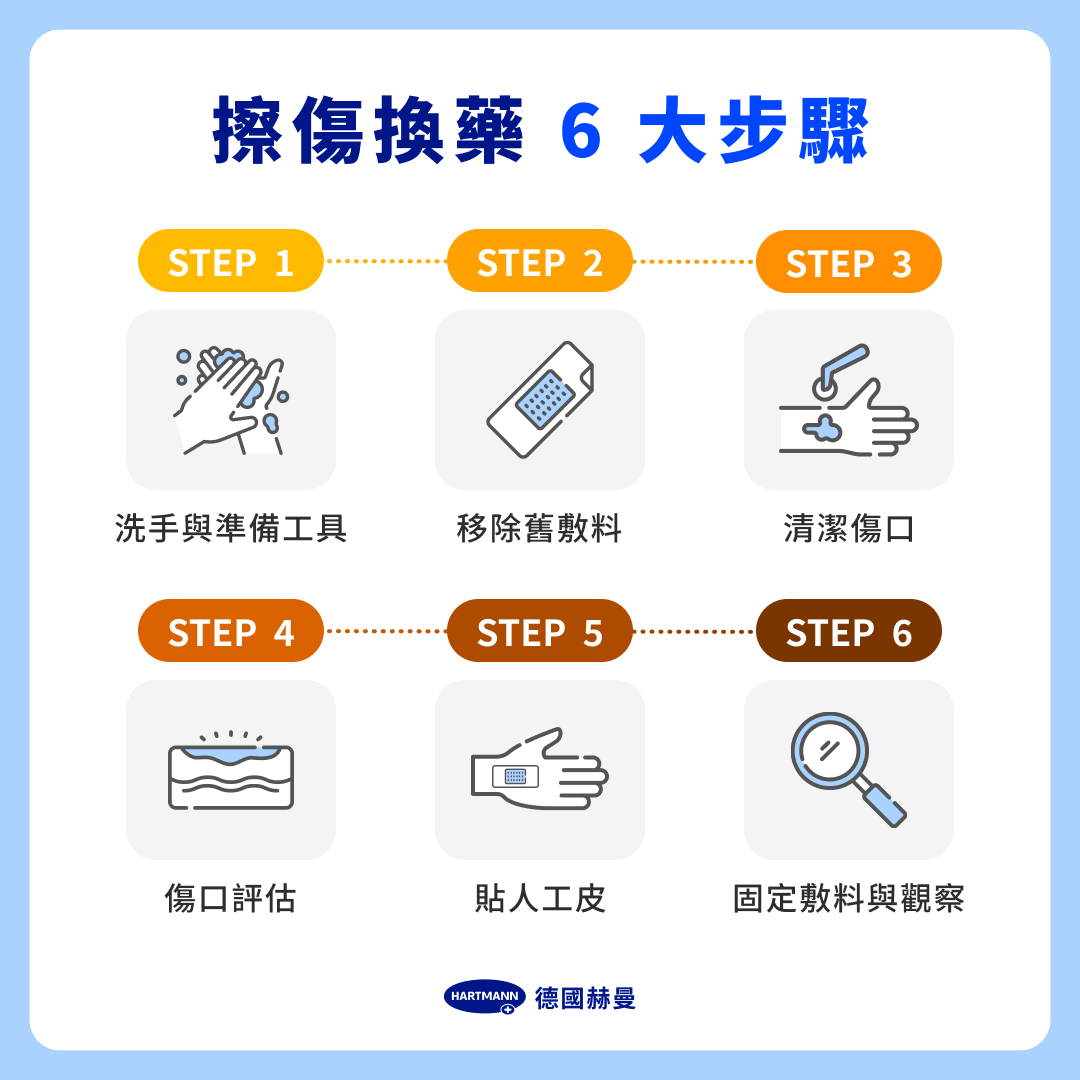 擦傷換藥 6 大步驟

STEP 1

洗手與準備工具

STEP 2

移除舊敷料

STEP 3

清潔傷口

STEP 4

傷口評估

STEP 5

貼人工皮

STEP 6

固定敷料與觀察

HARTMANN 德國赫曼